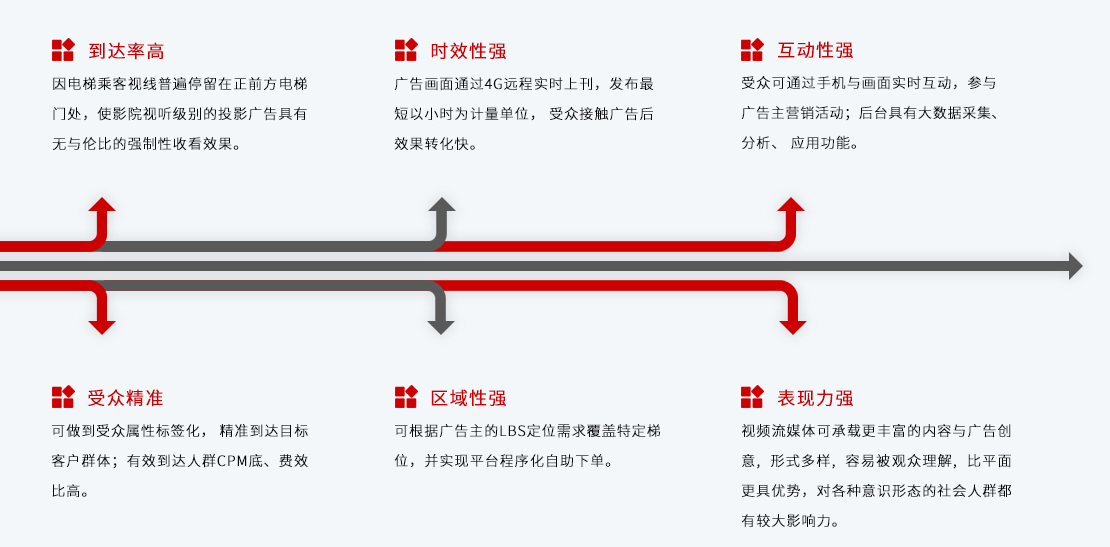 到达率高

因电梯乘客视线普遍停留在正前方电梯门处，使影院视听级别的投影广告具有无与伦比的强制性收看效果。

时效性强

广告画面通过4G远程实时上刊，发布最短以小时为计量单位， 受众接触广告后效果转化快。

互动性强

受众可通过手机与画面实时互动，参与广告主营销活动；后台具有大数据采集、分析、 应用功能。

受众精准

可做到受众属性标签化， 精准到达目标客户群体；有效到达人群CPM底、费效比高。

区域性强

可根据广告主的LBS定位需求覆盖特定梯位，并实现平台程序化自助下单。

表现力强

视频流媒体可承载更丰富的内容与广告创意，形式多样，容易被观众理解，比平面更具优势，对各种意识形态的社会人群都有较大影响力。